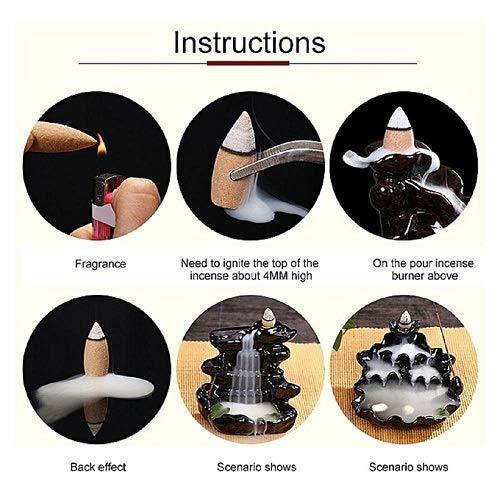 Instructions

Fragrance

Need to ignite the top of the incense about 4MM high

On the pour incense burner above

Back effect

Scenario shows

Scenario shows